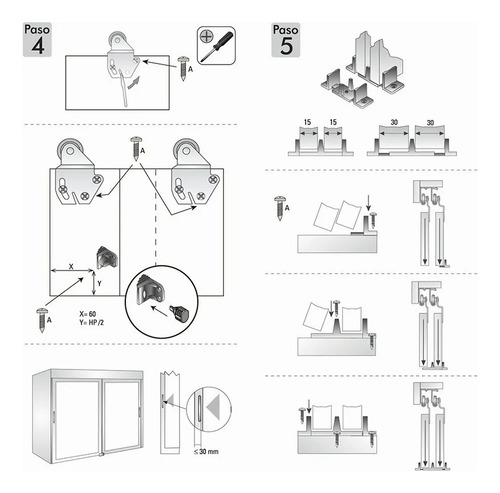 Paso
4

A

A

X

Y

A

X= 60
Y= HP/2

≤ 30 mm

Paso
5

15 15

30 30

A