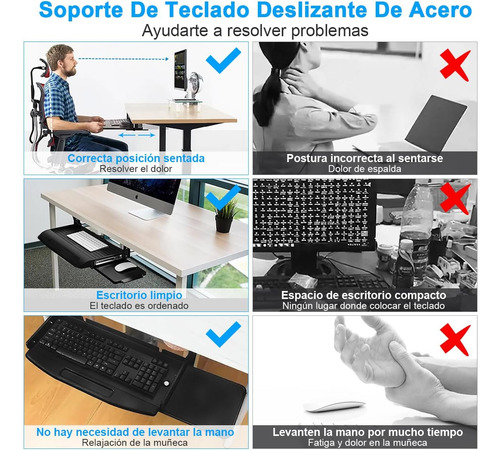 Soporte De Teclado Deslizante De Acero
Ayudarte a resolver problemas

Correcta posición sentada
Resolver el dolor

Postura incorrecta al sentarse
Dolor de espalda

Escritorio limpio
El teclado es ordenado

Espacio de escritorio compacto
Ningún lugar donde colocar el teclado

No hay necesidad de levantar la mano
Relajación de la muñeca

Levanten la mano por mucho tiempo
Fatiga y dolor en la muñeca