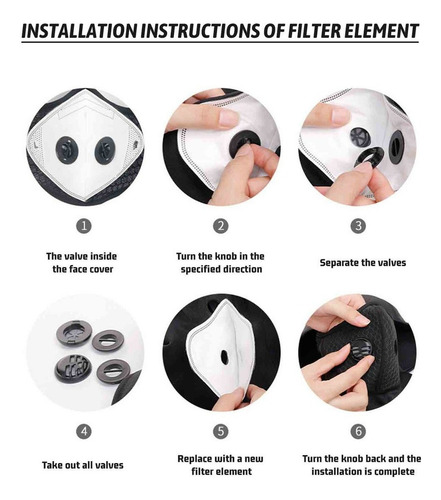 INSTALLATION INSTRUCTIONS OF FILTER ELEMENT

1

The valve inside the face cover

2

Turn the knob in the specified direction

3

Separate the valves

4

Take out all valves

5

Replace with a new filter element

6

Turn the knob back and the installation is complete