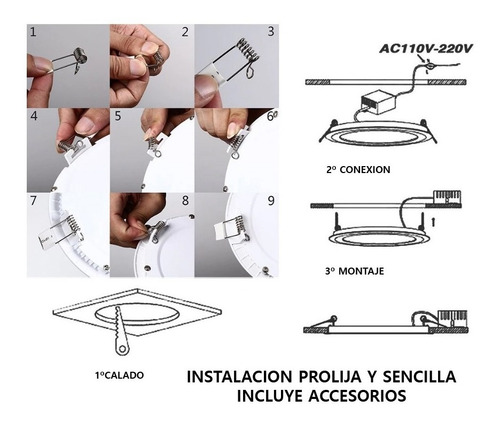 1
2
3
4
5
6
7
8
9

AC110V-220V

2º CONEXION

3º MONTAJE

1ºCALADO

INSTALACION PROLIJA Y SENCILLA
INCLUYE ACCESORIOS