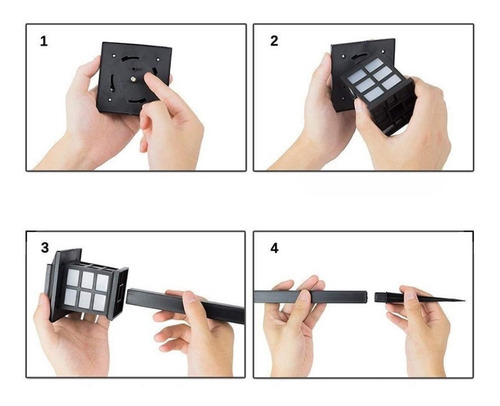 1

2

3

4