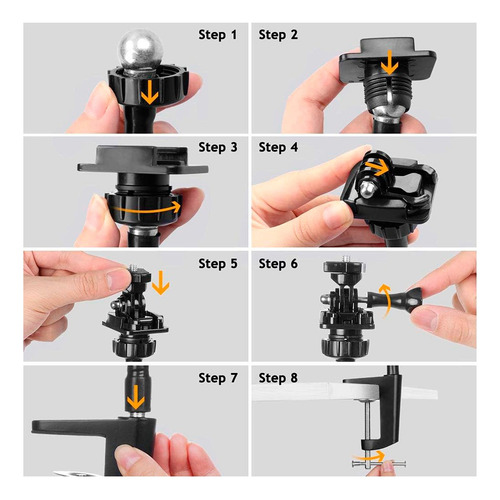 Step 1

Step 2

Step 3

Step 4

Step 5

Step 6

Step 7

Step 8