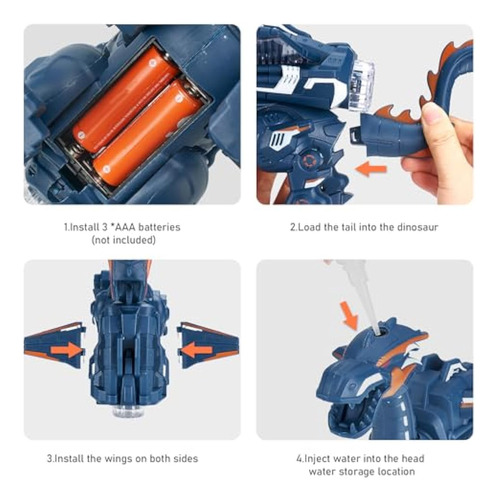 1.Install 3 *AAA batteries
(not included)

2.Load the tail into the dinosaur

3.Install the wings on both sides

4.Inject water into the head
water storage location