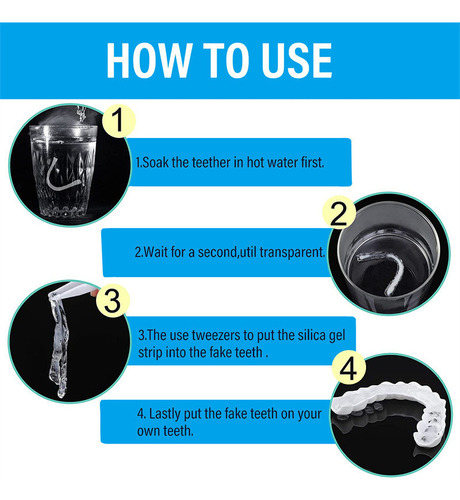 HOW TO USE

1

1.Soak the teether in hot water first.

2

2.Wait for a second,util transparent.

3

3.The use tweezers to put the silica gel strip into the fake teeth .

4

4. Lastly put the fake teeth on your own teeth.