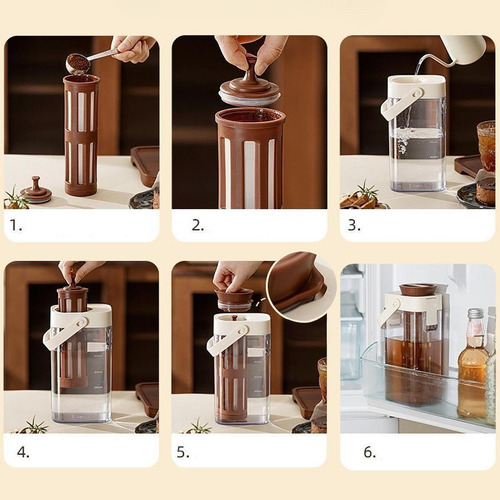 1.

2.

3.

4.

5.

6.