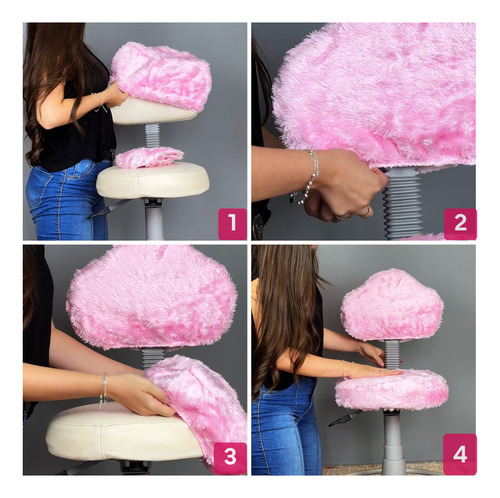 1

2

3

4