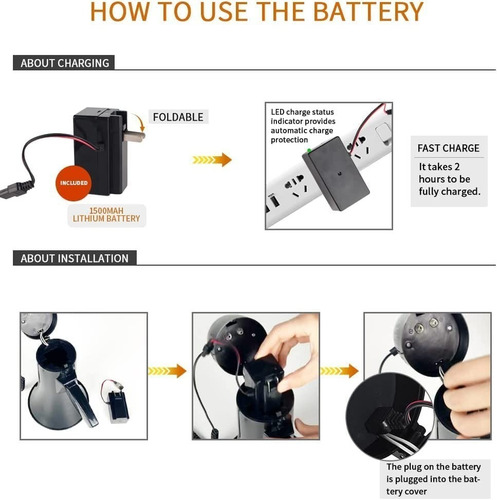 HOW TO USE THE BATTERY

ABOUT CHARGING

FOLDABLE

INCLUDED

1500MAH LITHIUM BATTERY

LED charge status indicator provides automatic charge protection

FAST CHARGE

It takes 2 hours to be fully charged.

ABOUT INSTALLATION

The plug on the battery is plugged into the battery cover