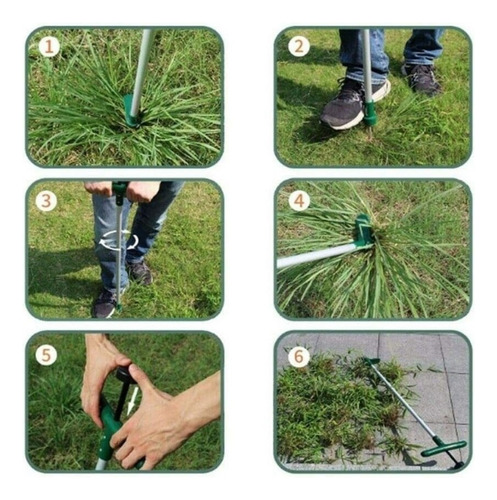 1

2

3

4

5

6