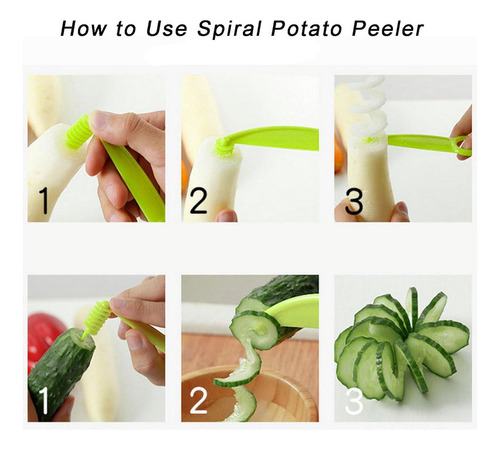 How to Use Spiral Potato Peeler

1

2

3

1

2

3