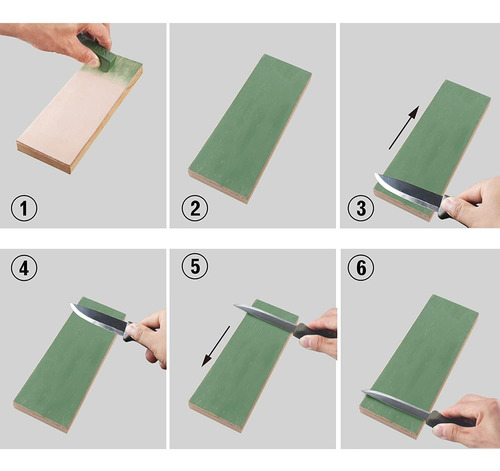 1

2

3

4

5

6