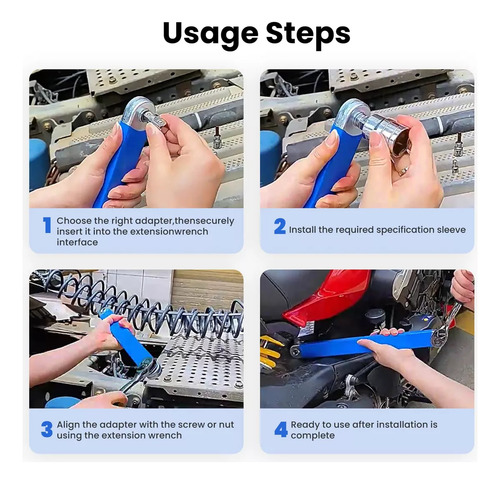 Usage Steps

1 Choose the right adapter,thensecurely insert it into the extensionwrench interface

2 Install the required specification sleeve

3 Align the adapter with the screw or nut using the extension wrench

4 Ready to use after installation is complete