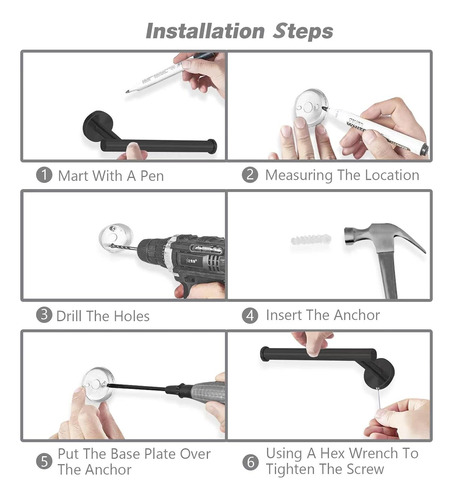 Installation Steps

1 Mart With A Pen

2 Measuring The Location

3 Drill The Holes

4 Insert The Anchor

5 Put The Base Plate Over The Anchor

6 Using A Hex Wrench To Tighten The Screw