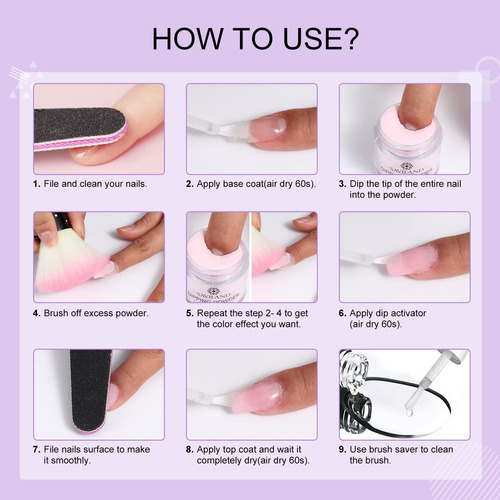 HOW TO USE?

SAVILAND DIPPING POWDER

1. File and clean your nails.

2. Apply base coat(air dry 60s).

3. Dip the tip of the entire nail into the powder.

SAVILAND DIPPING POWDER

4. Brush off excess powder.

5. Repeat the step 2- 4 to get the color effect you want.

6. Apply dip activator (air dry 60s).

7. File nails surface to make it smoothly.

8. Apply top coat and wait it completely dry(air dry 60s).

9. Use brush saver to clean the brush.