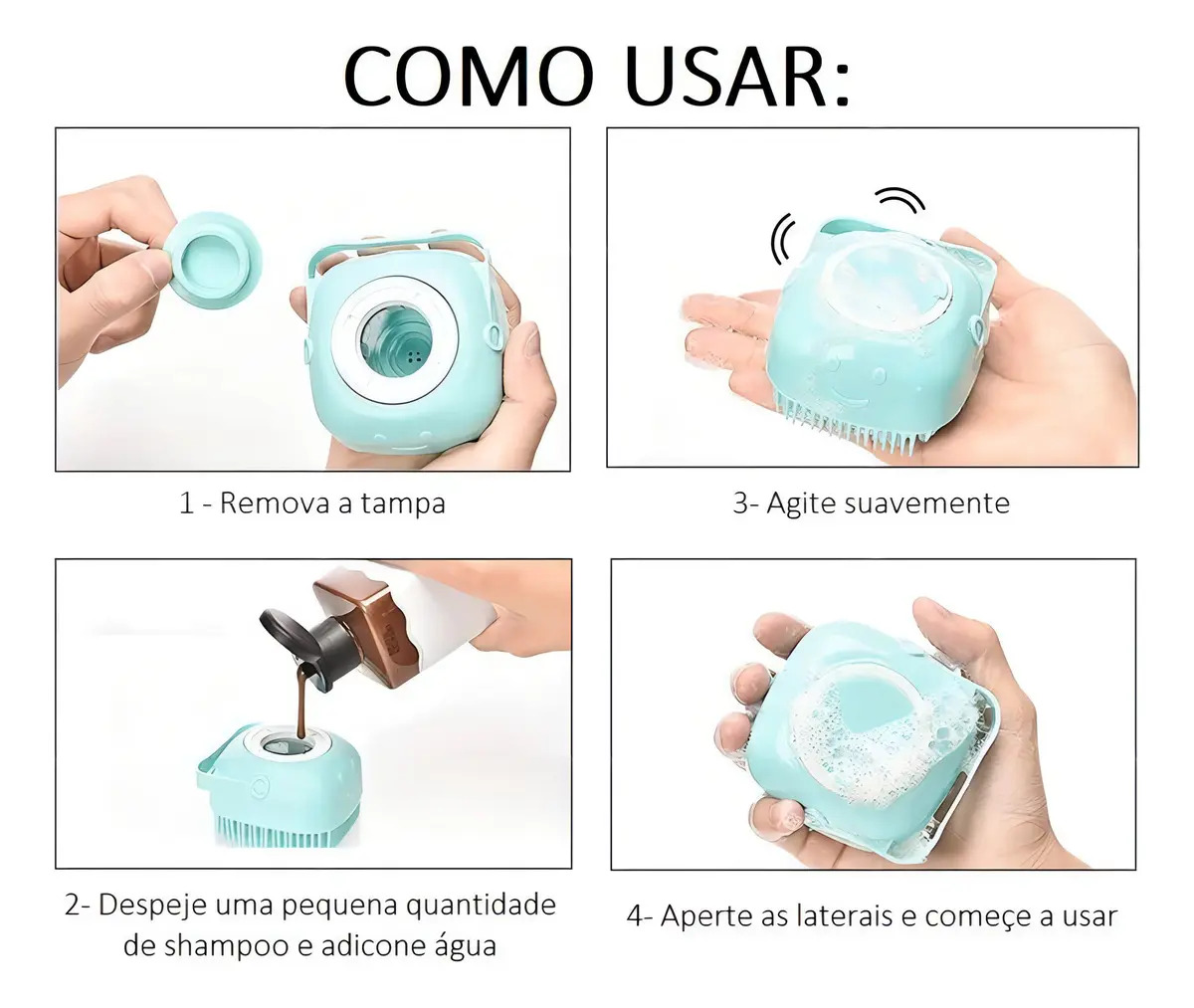 COMO USAR:

1 - Remova a tampa

3- Agite suavemente

2- Despeje uma pequena quantidade de shampoo e adicone água

4- Aperte as laterais e começe a usar