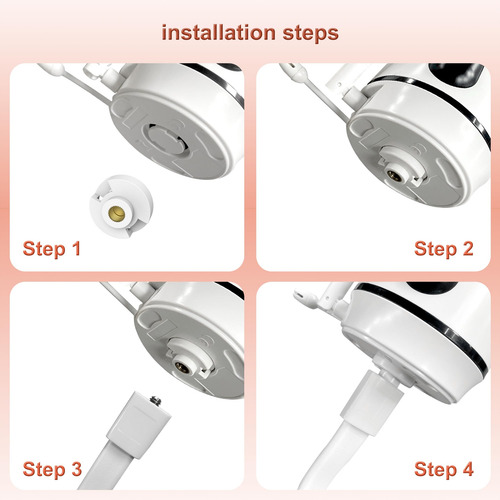 installation steps

Step 1

Step 2

Step 3

Step 4