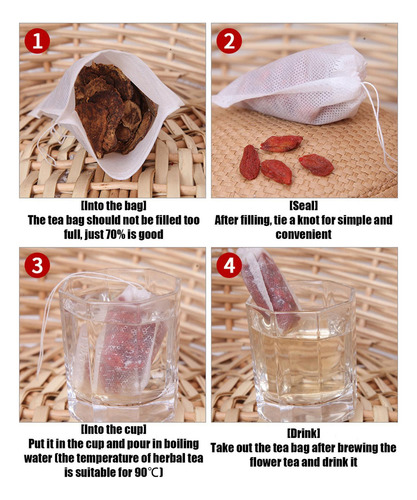 1

[Into the bag]
The tea bag should not be filled too full, just 70% is good

2

[Seal]
After filling, tie a knot for simple and convenient

3

[Into the cup]
Put it in the cup and pour in boiling water (the temperature of herbal tea is suitable for 90℃)

4

[Drink]
Take out the tea bag after brewing the flower tea and drink it