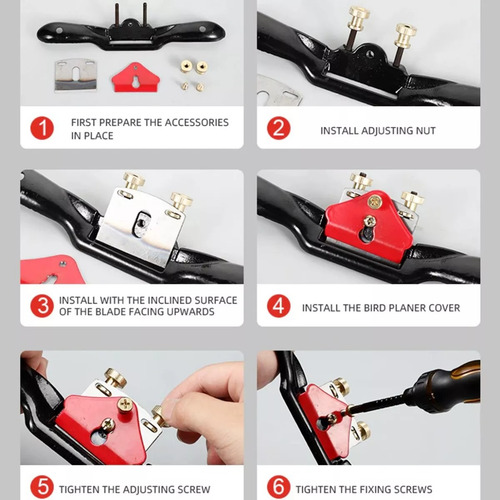 1 FIRST PREPARE THE ACCESSORIES IN PLACE

2 INSTALL ADJUSTING NUT

3 INSTALL WITH THE INCLINED SURFACE OF THE BLADE FACING UPWARDS

4 INSTALL THE BIRD PLANER COVER

5 TIGHTEN THE ADJUSTING SCREW

6 TIGHTEN THE FIXING SCREWS