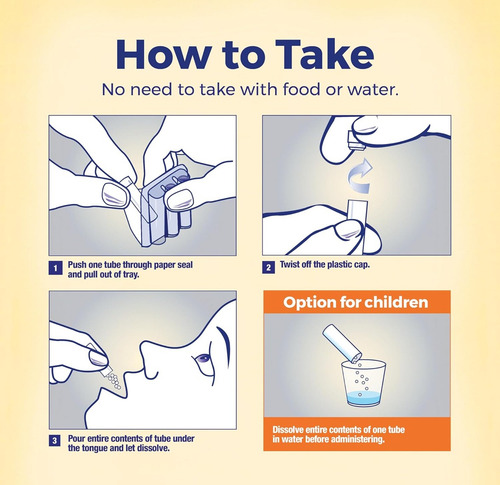 How to Take

No need to take with food or water.

1 Push one tube through paper seal and pull out of tray.

2 Twist off the plastic cap.

3 Pour entire contents of tube under the tongue and let dissolve.

Option for children

Dissolve entire contents of one tube in water before administering.