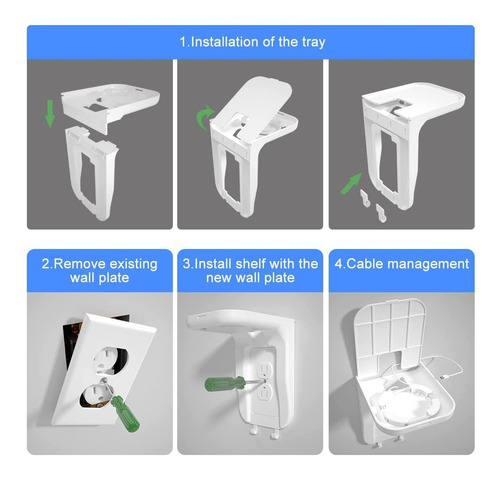 1.Installation of the tray

2.Remove existing wall plate

3.Install shelf with the new wall plate

4.Cable management