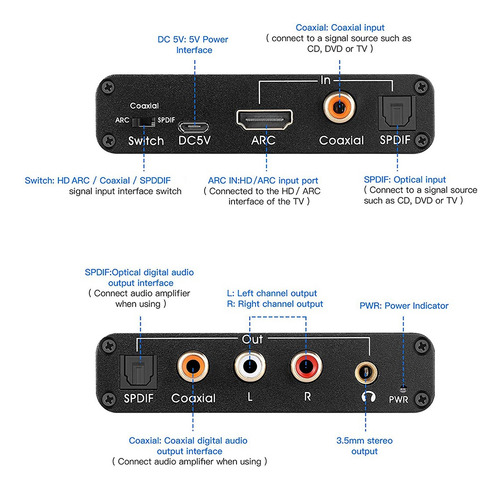 DC 5V: 5V Power Interface

Coaxial: Coaxial input
( connect to a signal source such as CD, DVD or TV )

In

Coaxial
ARC SPDIF
Switch

DC5V

ARC

Coaxial

SPDIF

Switch: HD ARC / Coaxial / SPDDIF signal input interface switch

ARC IN:HD/ARC input port
( Connected to the HD / ARC interface of the TV )

SPDIF: Optical input
( Connect to a signal source such as CD, DVD or TV )

SPDIF:Optical digital audio output interface
( Connect audio amplifier when using )

L: Left channel output
R: Right channel output

PWR: Power Indicator

Out

SPDIF

Coaxial

L

R

PWR

Coaxial: Coaxial digital audio output interface
( Connect audio amplifier when using )

3.5mm stereo output