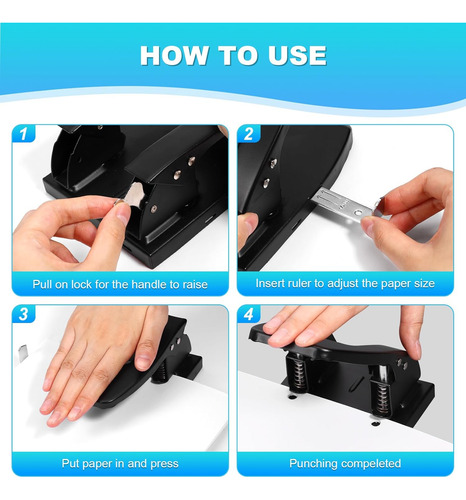 HOW TO USE

1

Pull on lock for the handle to raise

2

Insert ruler to adjust the paper size

3

Put paper in and press

4

Punching compeleted