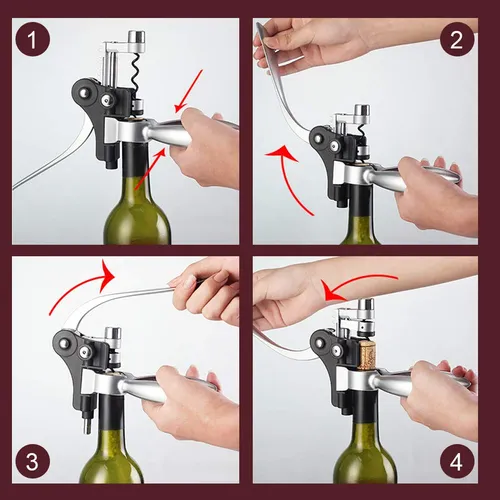 1
2
3
4