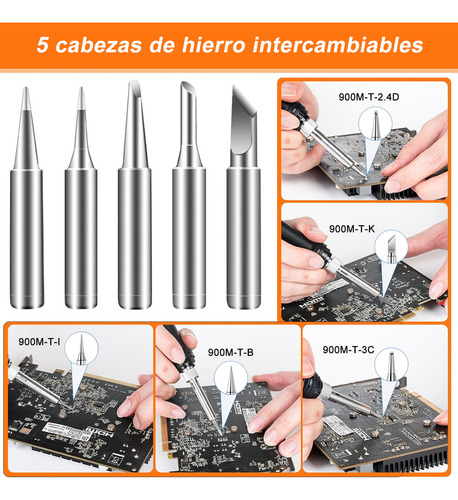 5 cabezas de hierro intercambiables

900M-T-2.4D

900M-T-K

900M-T-I

900M-T-B

900M-T-3C