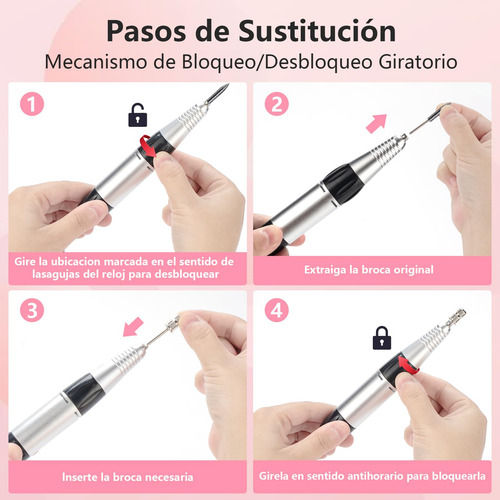 Pasos de Sustitución
Mecanismo de Bloqueo/Desbloqueo Giratorio

1
Gire la ubicacion marcada en el sentido de lasagujas del reloj para desbloquear

2
Extraiga la broca original

3
Inserte la broca necesaria

4
Girela en sentido antihorario para bloquearla