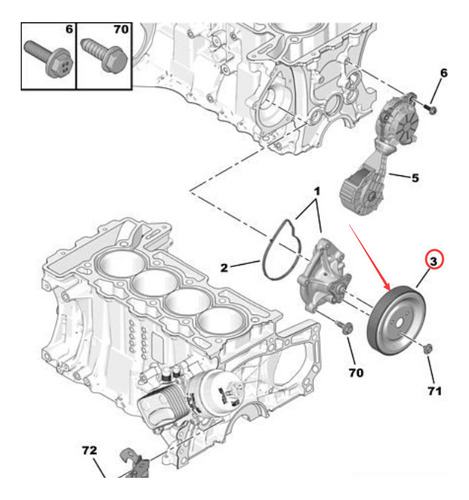 6
70
6
5
1
2
3
70
71
72