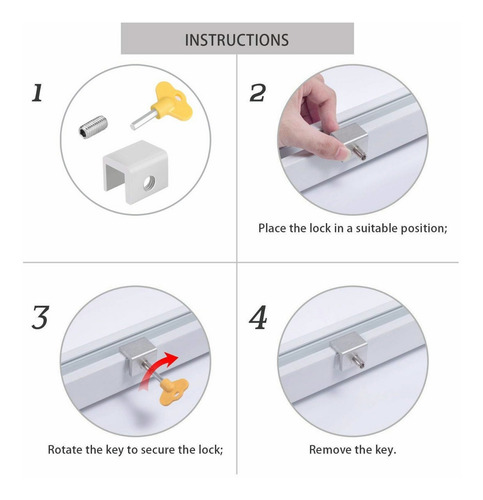 INSTRUCTIONS

1

2

Place the lock in a suitable position;

3

Rotate the key to secure the lock;

4

Remove the key.