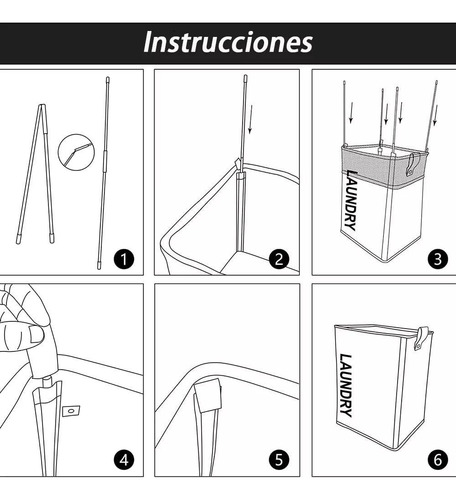 Instrucciones

1

2

LAUNDRY

3

4

5

LAUNDRY

6