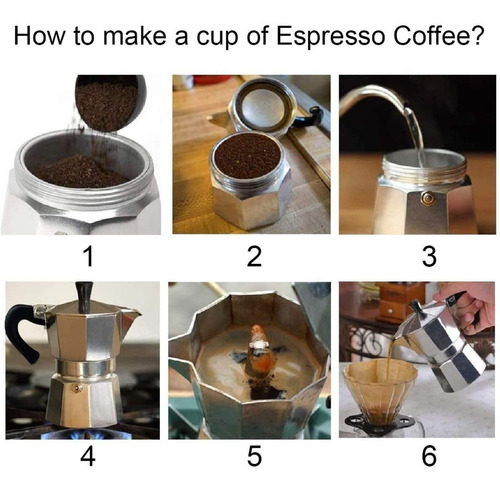 How to make a cup of Espresso Coffee?

1

2

3

4

5

6