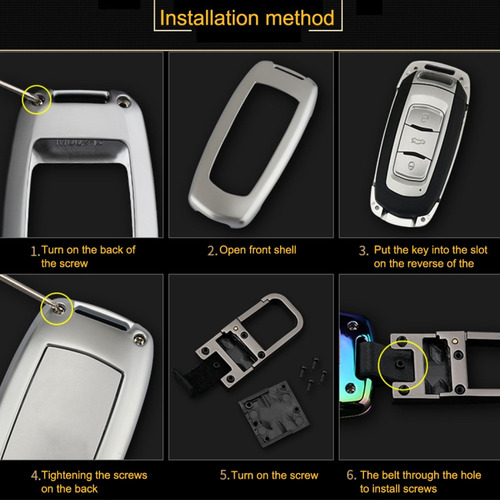 Installation method

1. Turn on the back of the screw

2. Open front shell

3. Put the key into the slot on the reverse of the

4. Tightening the screws on the back

5. Turn on the screw

6. The belt through the hole to install screws