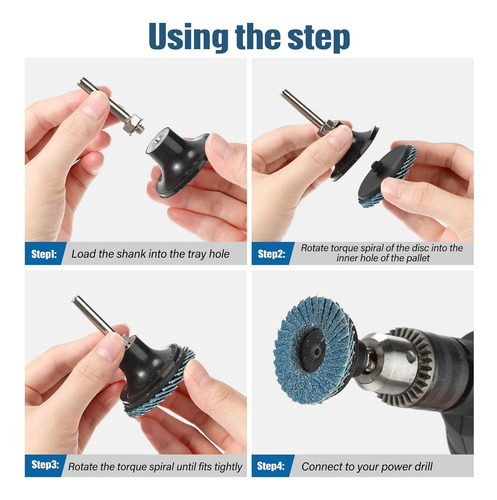 Using the step

Step1: Load the shank into the tray hole

Step2: Rotate torque spiral of the disc into the inner hole of the pallet

Step3: Rotate the torque spiral until fits tightly

Step4: Connect to your power drill