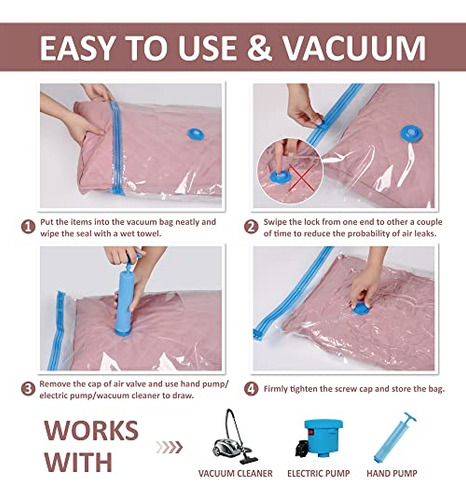 EASY TO USE & VACUUM

1 Put the items into the vacuum bag neatly and wipe the seal with a wet towel.

2 Swipe the lock from one end to other a couple of time to reduce the probability of air leaks.

3 Remove the cap of air valve and use hand pump/ electric pump/wacuum cleaner to draw.

4 Firmly tighten the screw cap and store the bag.

WORKS WITH

VACUUM CLEANER

ELECTRIC PUMP

HAND PUMP