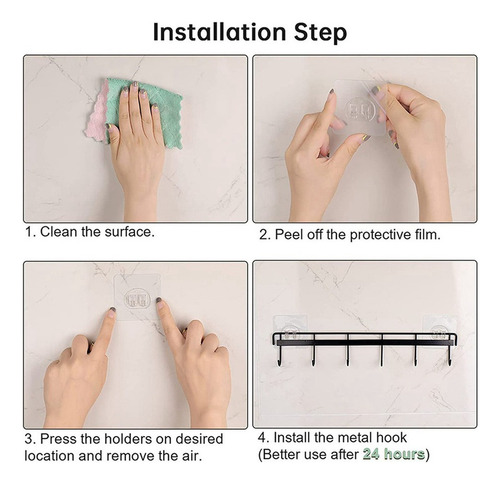 Installation Step

1. Clean the surface.

2. Peel off the protective film.

3. Press the holders on desired location and remove the air.

4. Install the metal hook (Better use after 24 hours)