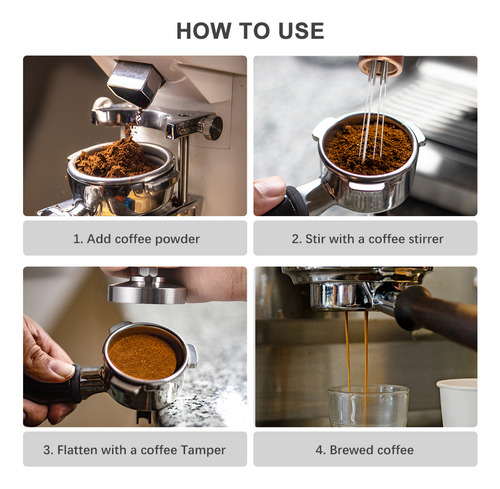 HOW TO USE

1. Add coffee powder

2. Stir with a coffee stirrer

3. Flatten with a coffee Tamper

4. Brewed coffee