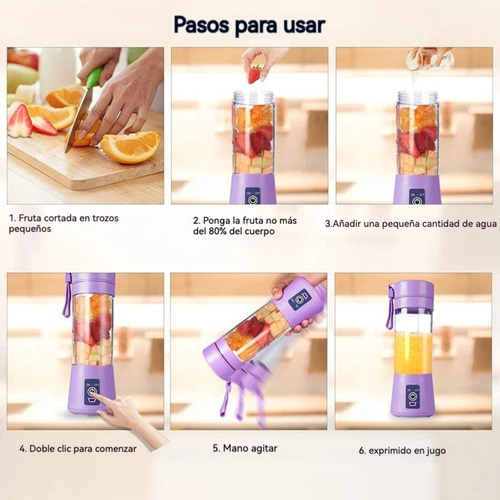 Pasos para usar

1. Fruta cortada en trozos pequeños

2. Ponga la fruta no más del 80% del cuerpo

3.Añadir una pequeña cantidad de agua

4. Doble clic para comenzar

5. Mano agitar

6. exprimido en jugo