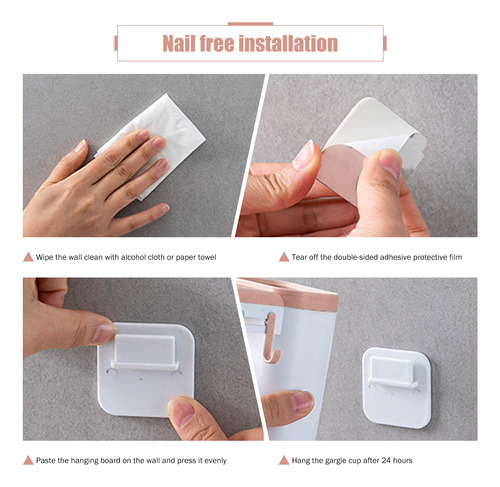 Nail free installation

Wipe the wall clean with alcohol cloth or paper towel

Tear off the double-sided adhesive protective film

Paste the hanging board on the wall and press it evenly

Hang the gargle cup after 24 hours