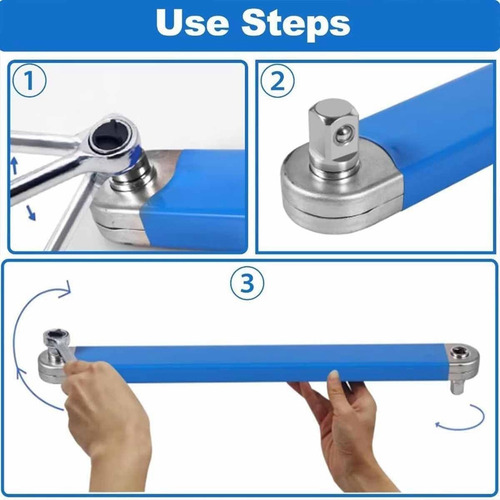 Use Steps

1

2

3