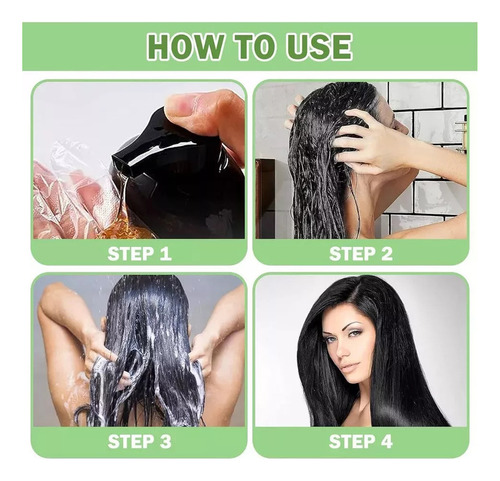 HOW TO USE

STEP 1

STEP 2

STEP 3

STEP 4