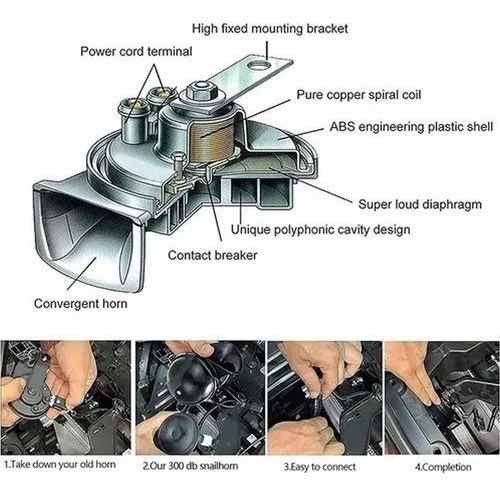 High fixed mounting bracket

Power cord terminal

Pure copper spiral coil

ABS engineering plastic shell

Super loud diaphragm

Unique polyphonic cavity design

Contact breaker

Convergent horn

1.Take down your old horn

2.Our 300 db snailhorn

3.Easy to connect

4.Completion