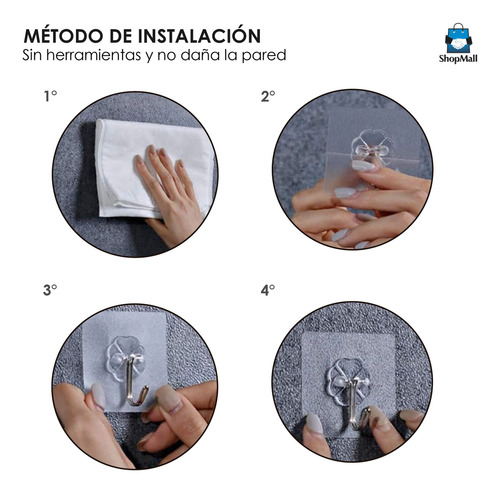 MÉTODO DE INSTALACIÓN
Sin herramientas y no daña la pared

ShopMall

1°

2°

3°

4°