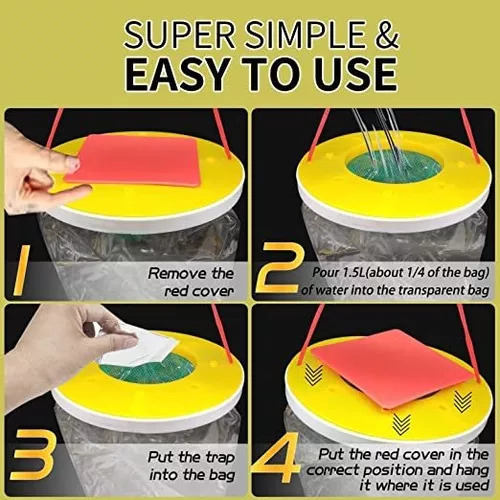 SUPER SIMPLE &
EASY TO USE

1
Remove the red cover

2
Pour 1.5L(about 1/4 of the bag) of water into the transparent bag

3
Put the trap into the bag

4
Put the red cover in the correct position and hang it where it is used