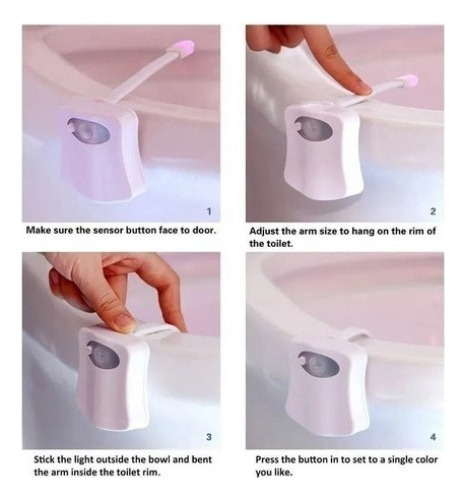 1

Make sure the sensor button face to door.

2

Adjust the arm size to hang on the rim of the toilet.

3

Stick the light outside the bowl and bent the arm inside the toilet rim.

4

Press the button in to set to a single color you like.