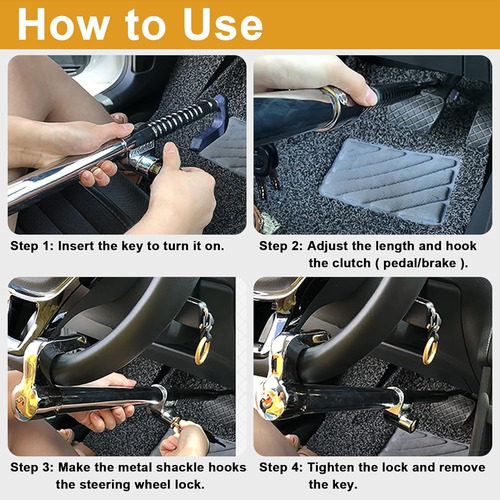 How to Use

Step 1: Insert the key to turn it on.

Step 2: Adjust the length and hook the clutch ( pedal/brake ).

Step 3: Make the metal shackle hooks the steering wheel lock.

Step 4: Tighten the lock and remove the key.