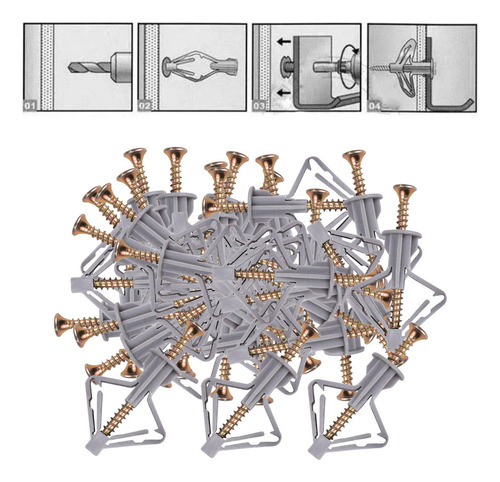 01

02

03

04