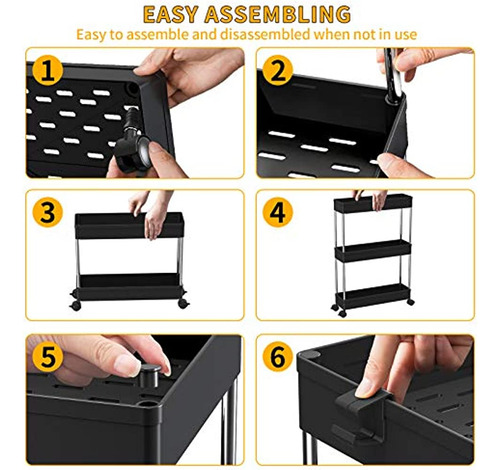 EASY ASSEMBLING

Easy to assemble and disassembled when not in use

1

2

3

4

5

6