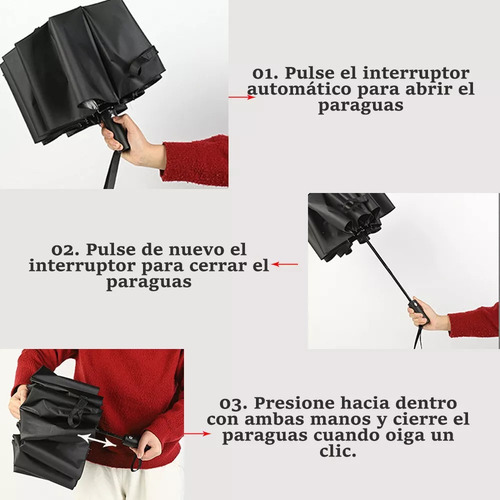 01. Pulse el interruptor automático para abrir el paraguas

02. Pulse de nuevo el interruptor para cerrar el paraguas

03. Presione hacia dentro con ambas manos y cierre el paraguas cuando oiga un clic.