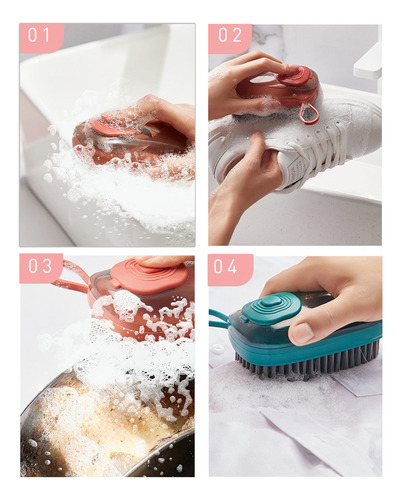 01

02

03

04